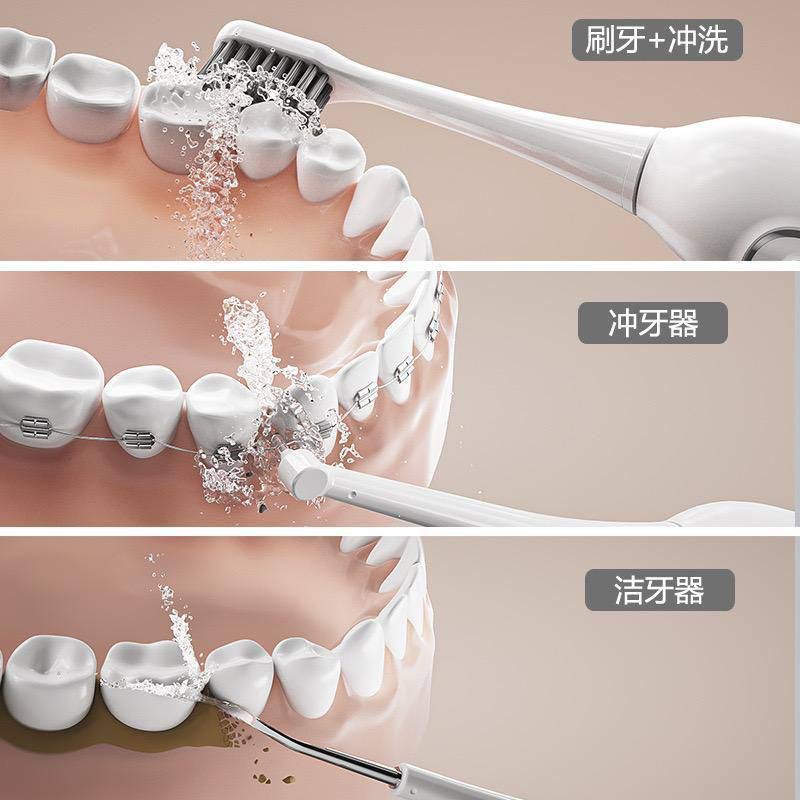 刷牙+冲洗

冲牙器

洁牙器